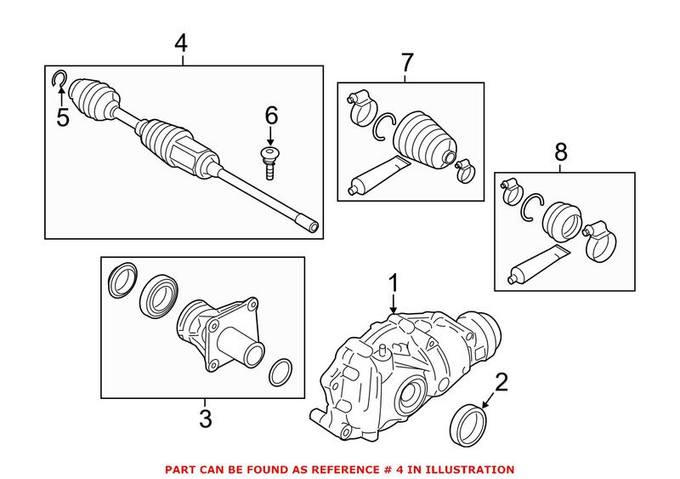 4
5
6
7
8
1
2
3
PART CAN BE FOUND AS REFERENCE # 4 IN ILLUSTRATION